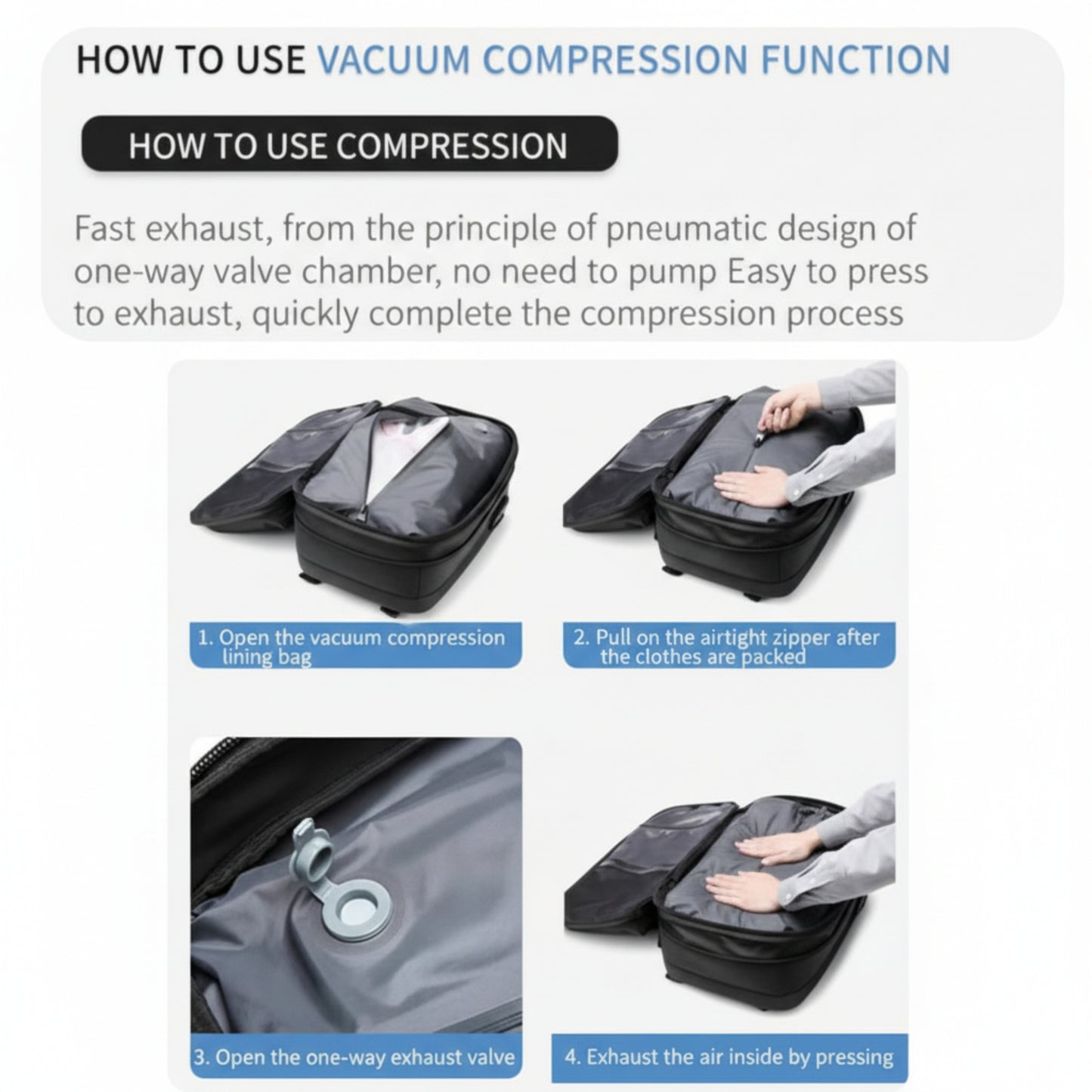 HOW TO USE VACUUM COMPRESSION FUNCTION

HOW TO USE COMPRESSION

Fast exhaust, from the principle of pneumatic design of one-way valve chamber, no need to pump Easy to press to exhaust, quickly complete the compression process

1. Open the vacuum compression lining bag

2. Pull on the airtight zipper after the clothes are packed

3. Open the one-way exhaust valve

4. Exhaust the air inside by pressing