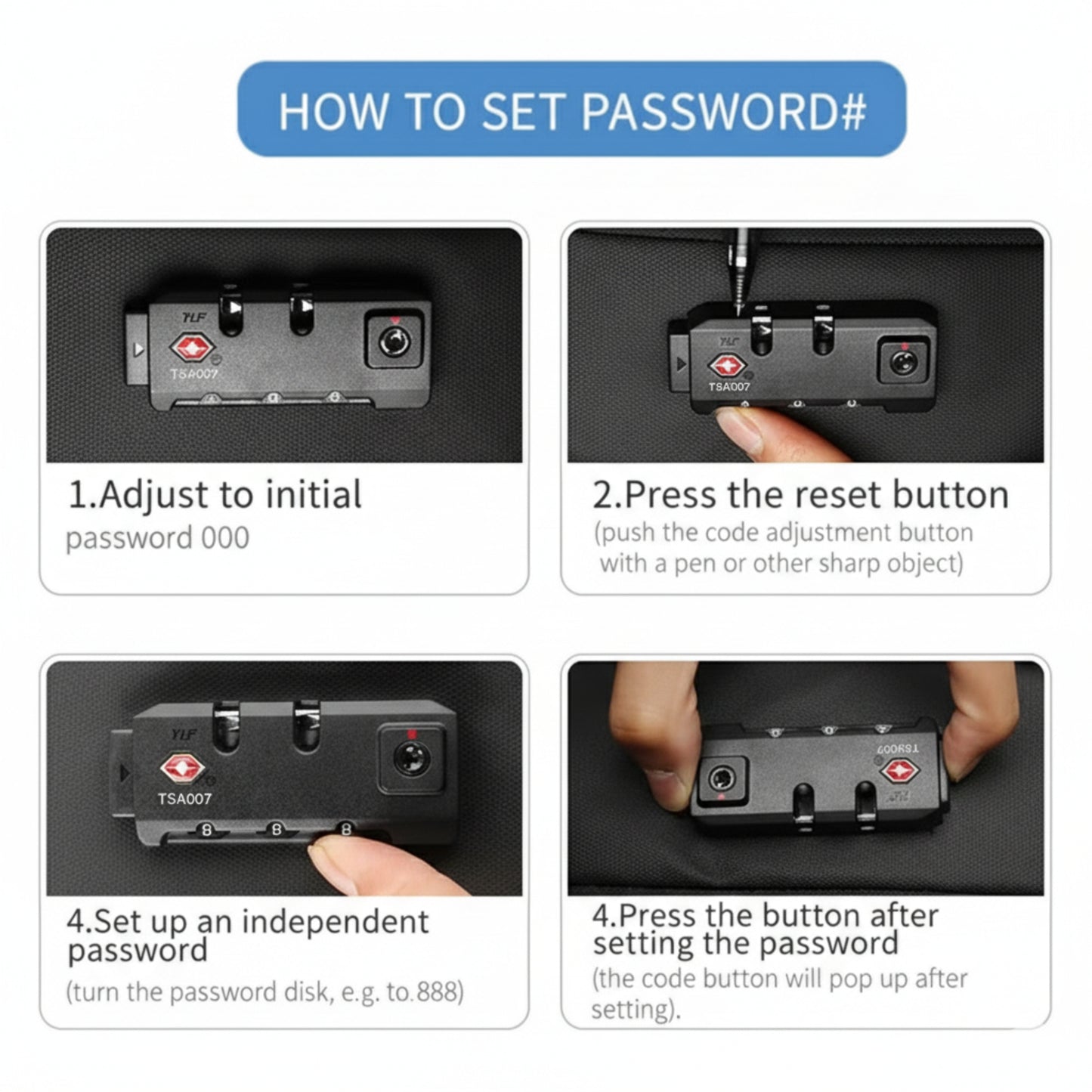 HOW TO SET PASSWORD#

YLF
TSA007

1.Adjust to initial
password 000

YLF
TSA007

2.Press the reset button
(push the code adjustment button with a pen or other sharp object)

YLF
TSA007
8 8 8

4.Set up an independent password
(turn the password disk, e.g. to.888)

TSA007
YLF

4.Press the button after setting the password
(the code button will pop up after setting).