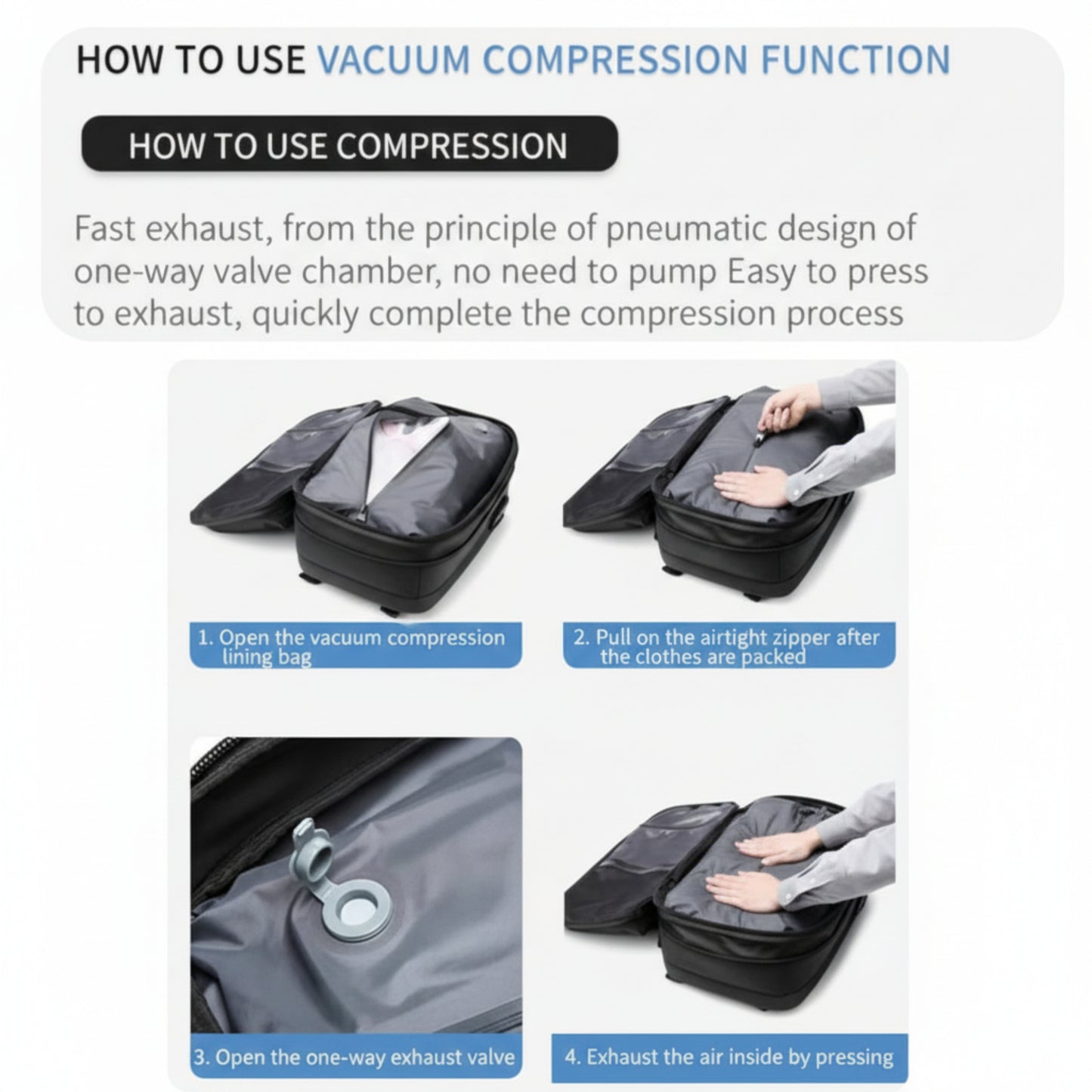 HOW TO USE VACUUM COMPRESSION FUNCTION

HOW TO USE COMPRESSION

Fast exhaust, from the principle of pneumatic design of one-way valve chamber, no need to pump Easy to press to exhaust, quickly complete the compression process

1. Open the vacuum compression lining bag

2. Pull on the airtight zipper after the clothes are packed

3. Open the one-way exhaust valve

4. Exhaust the air inside by pressing