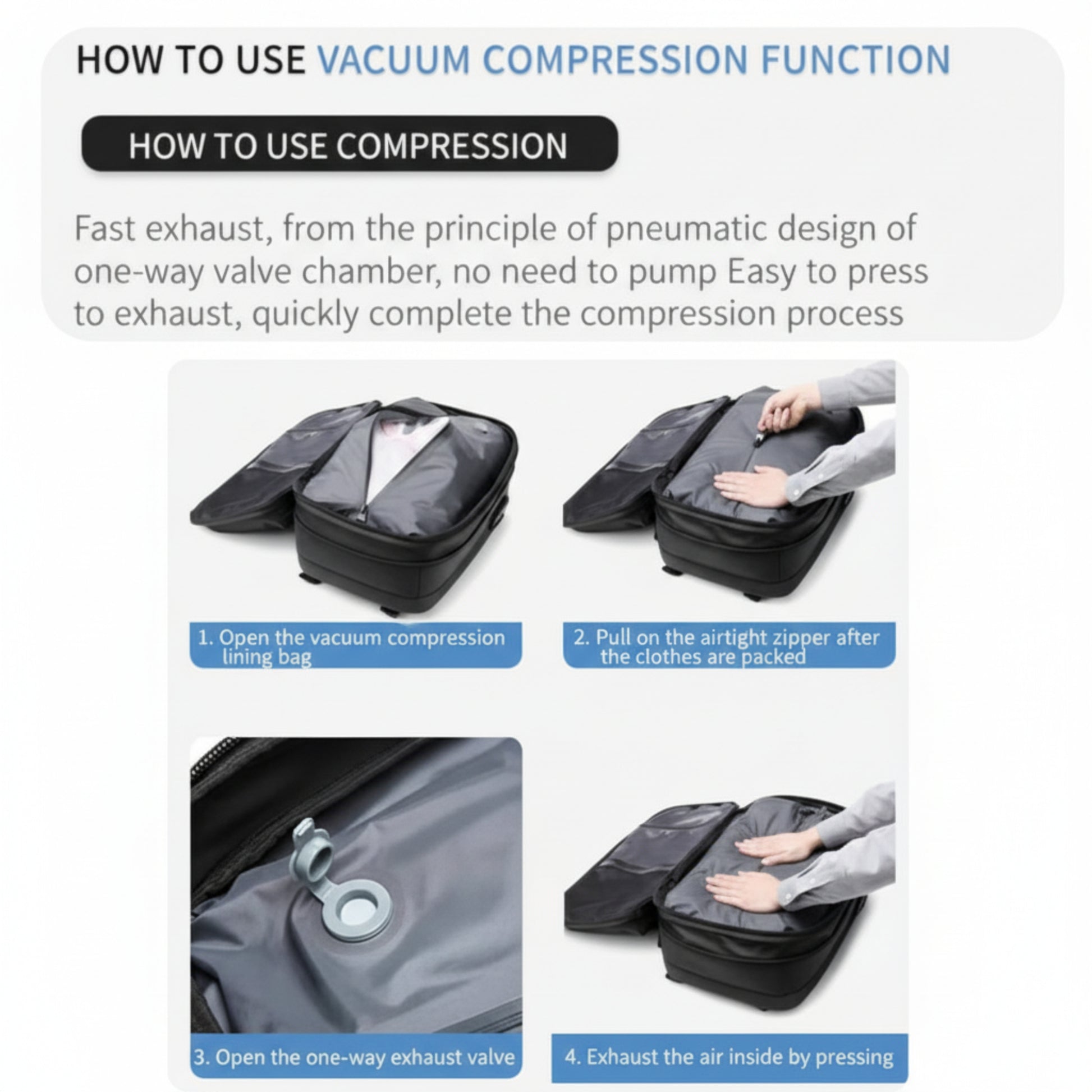 HOW TO USE VACUUM COMPRESSION FUNCTION

HOW TO USE COMPRESSION

Fast exhaust, from the principle of pneumatic design of one-way valve chamber, no need to pump Easy to press to exhaust, quickly complete the compression process

1. Open the vacuum compression lining bag

2. Pull on the airtight zipper after the clothes are packed

3. Open the one-way exhaust valve

4. Exhaust the air inside by pressing