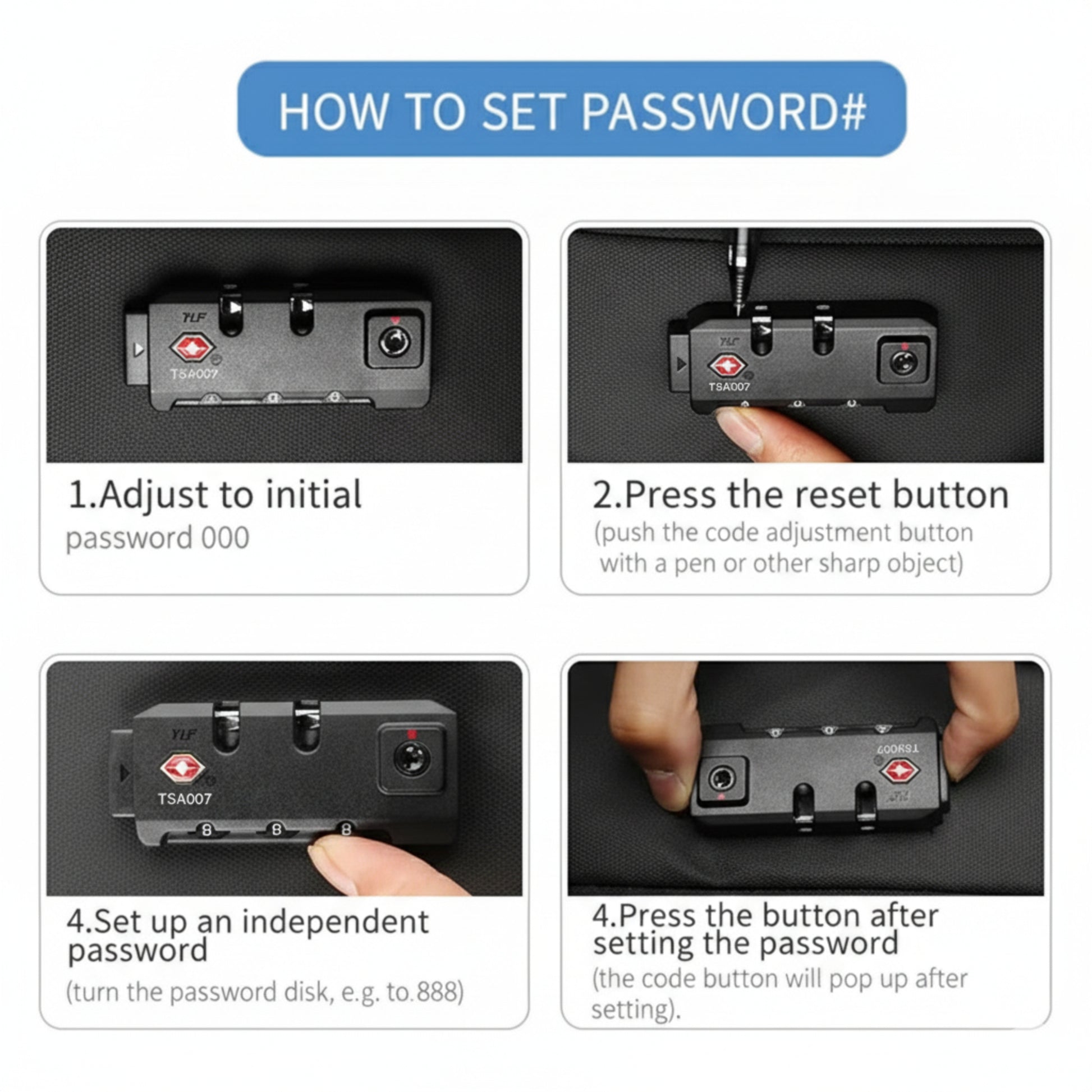 HOW TO SET PASSWORD#

YLF
TSA007

1.Adjust to initial password 000

YLF
TSA007

2.Press the reset button
(push the code adjustment button with a pen or other sharp object)

YLF
TSA007
8 8 8

4.Set up an independent password
(turn the password disk, e.g. to.888)

TSA007
YLF

4.Press the button after setting the password
(the code button will pop up after setting).